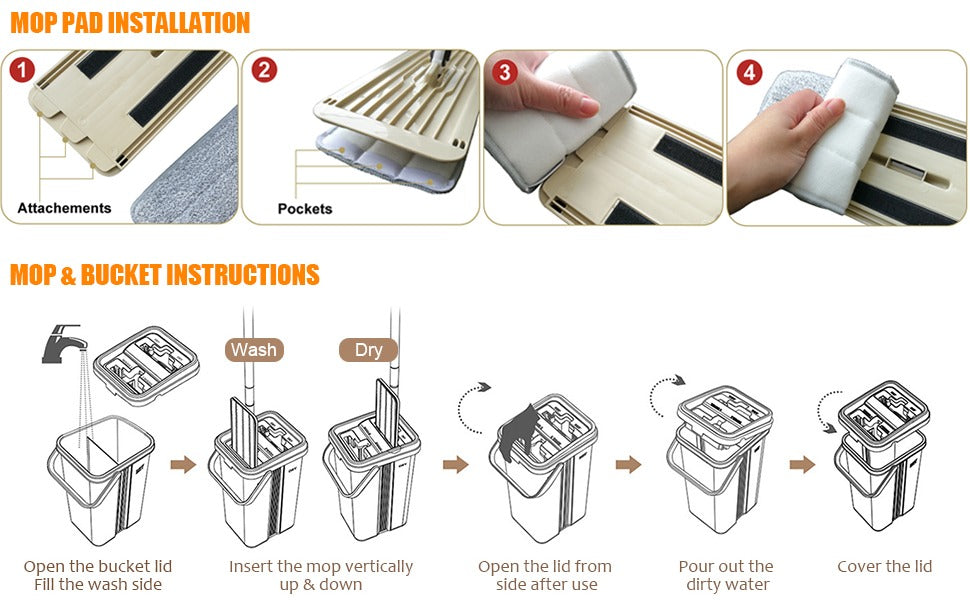 MOP PAD INSTALLATION

1

Attachements

2

Pockets

3

4

MOP & BUCKET INSTRUCTIONS

Wash

Dry

Open the bucket lid
Fill the wash side

Insert the mop vertically up & down

Open the lid from side after use

Pour out the dirty water

Cover the lid