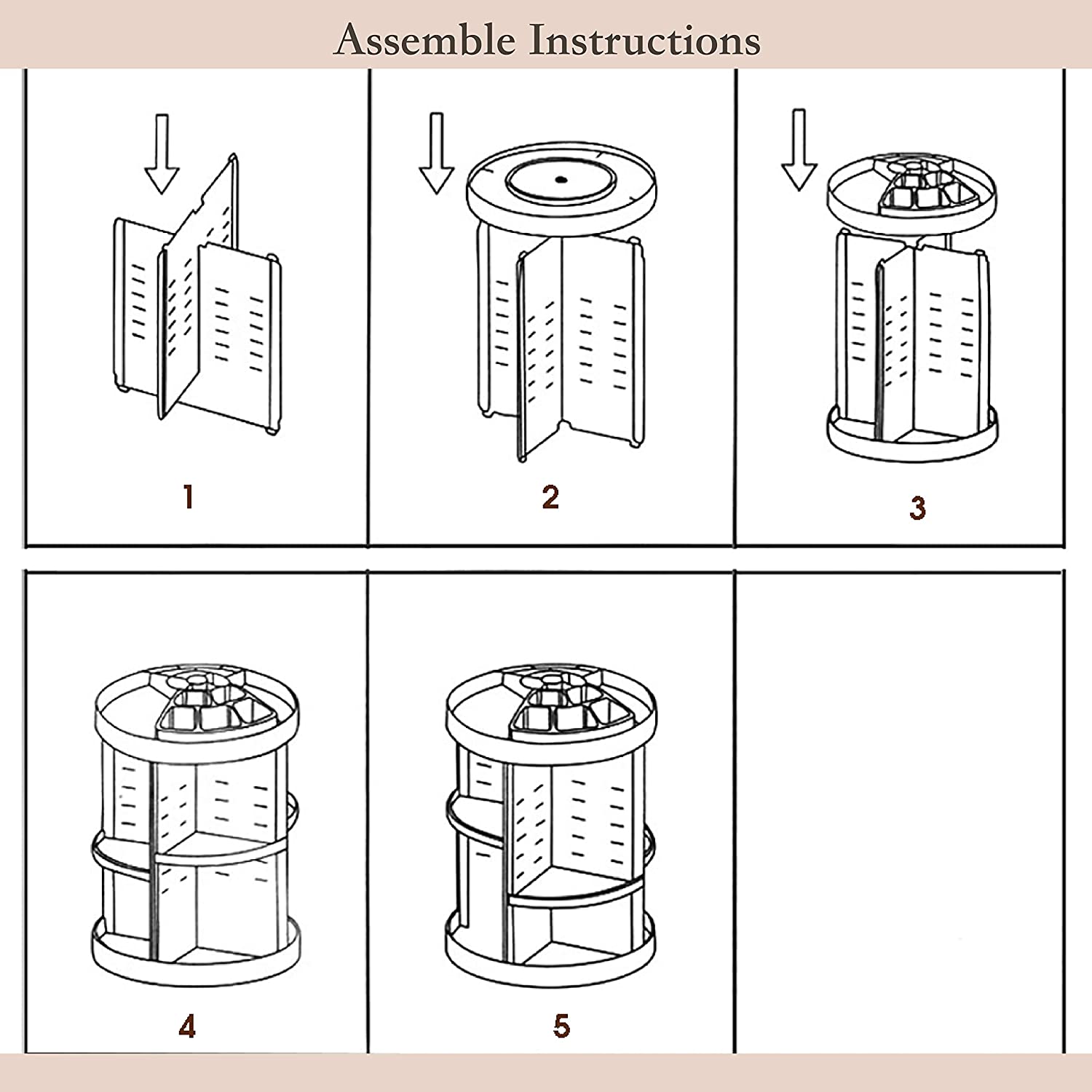 Assemble Instructions

1

2

3

4

5