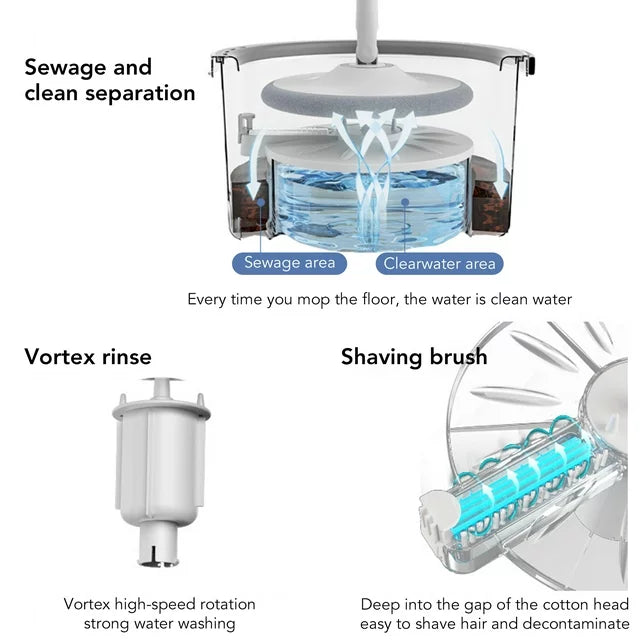 Sewage and clean separation

Sewage area

Clearwater area

Every time you mop the floor, the water is clean water

Vortex rinse

Vortex high-speed rotation
strong water washing

Shaving brush

Deep into the gap of the cotton head
easy to shave hair and decontaminate