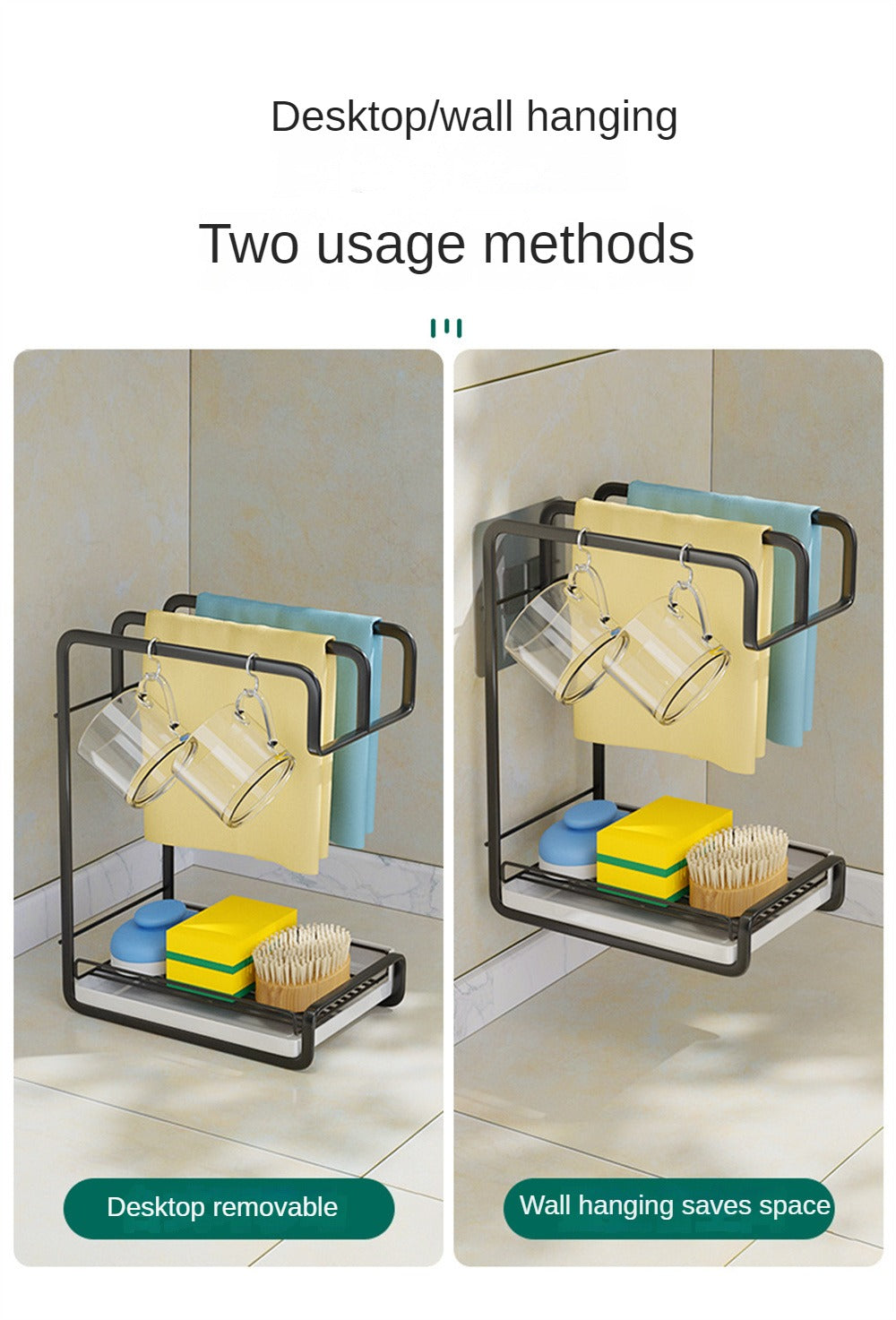 Desktop/wall hanging

Two usage methods

Desktop removable

Wall hanging saves space