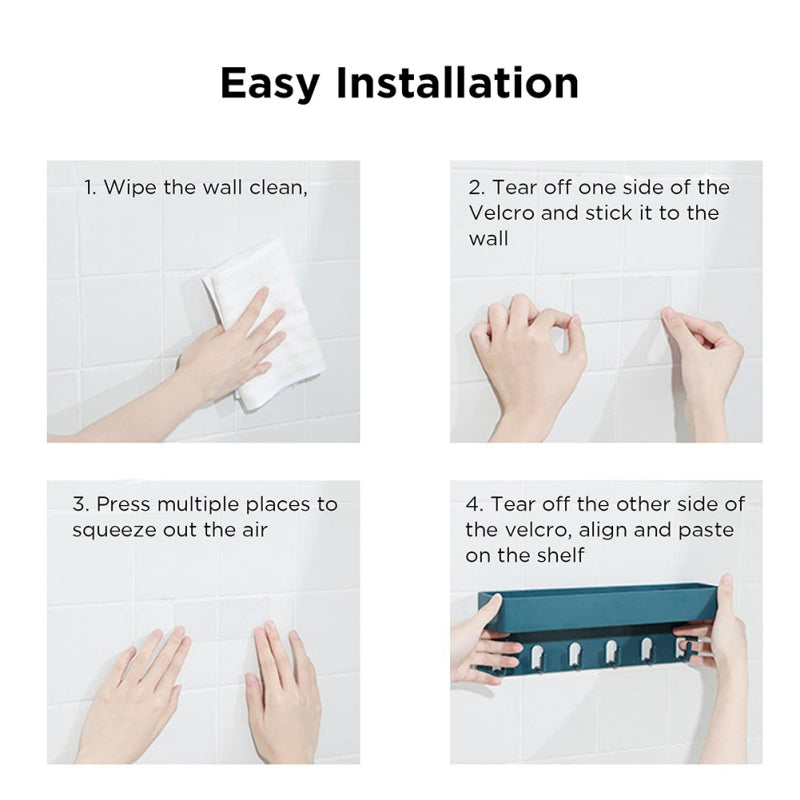 Easy Installation

1. Wipe the wall clean,

2. Tear off one side of the Velcro and stick it to the wall

3. Press multiple places to squeeze out the air

4. Tear off the other side of the velcro, align and paste on the shelf