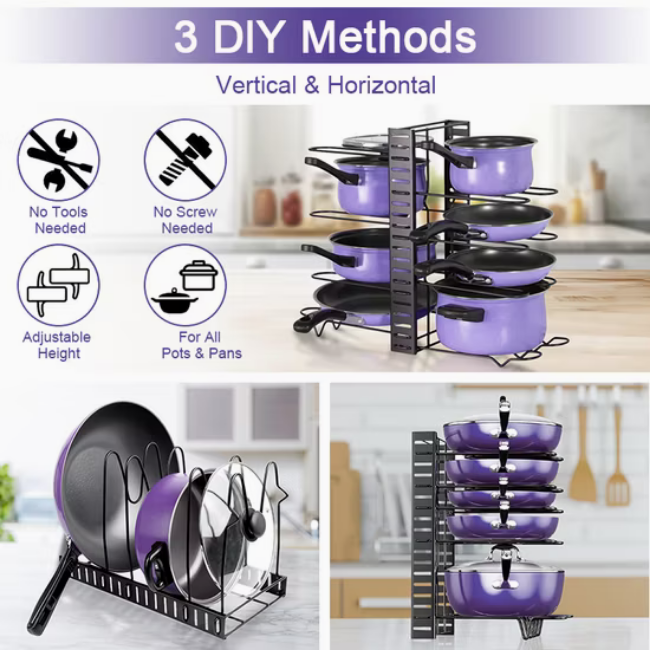 3 DIY Methods

Vertical & Horizontal

No Tools Needed

No Screw Needed

Adjustable Height

For All Pots & Pans