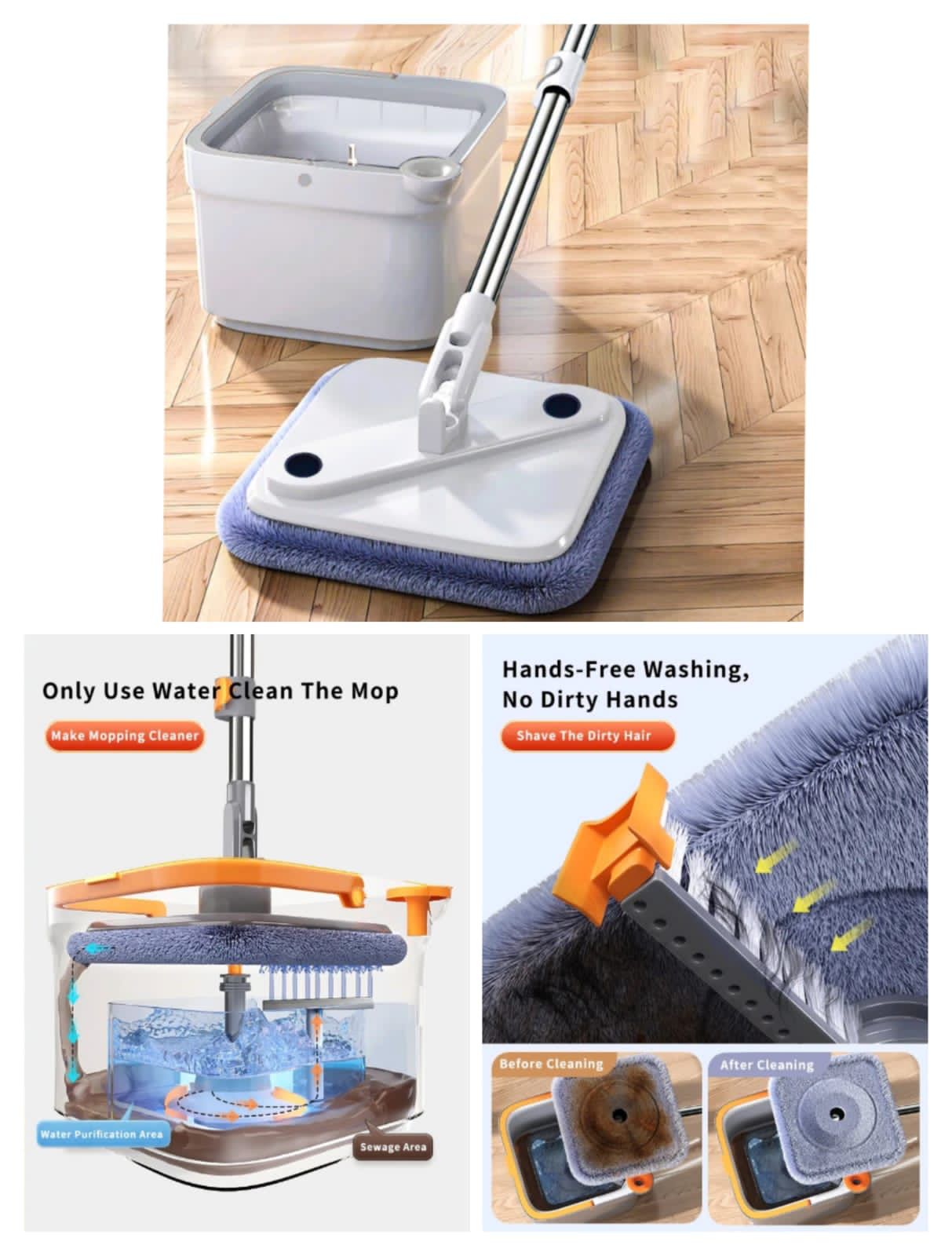 Only Use Water Clean The Mop

Make Mopping Cleaner

Water Purification Area

Sewage Area

Hands-Free Washing, No Dirty Hands

Shave The Dirty Hair

Before Cleaning

After Cleaning