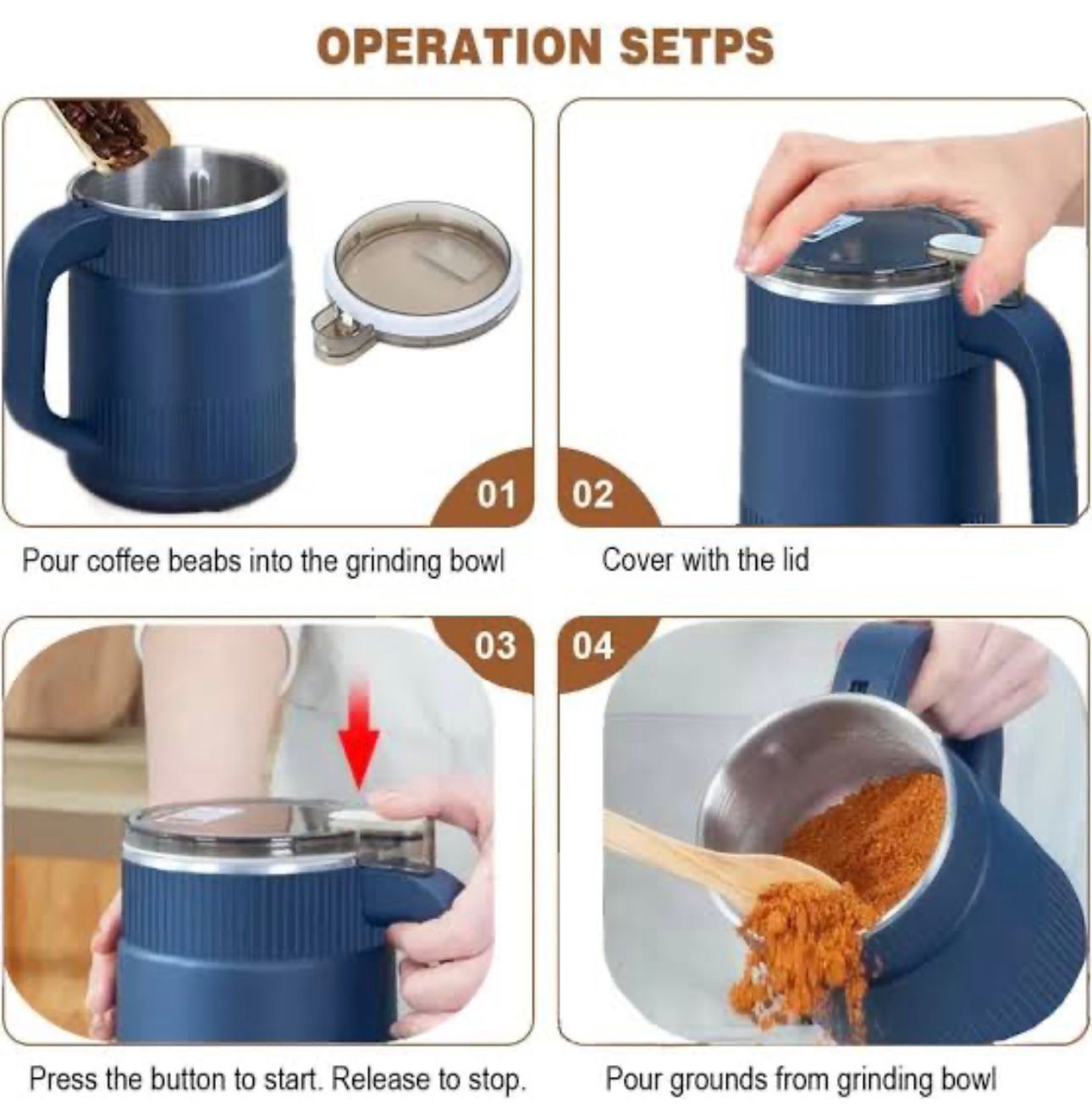 OPERATION SETPS

01

Pour coffee beabs into the grinding bowl

02

Cover with the lid

03

Press the button to start. Release to stop.

04

Pour grounds from grinding bowl