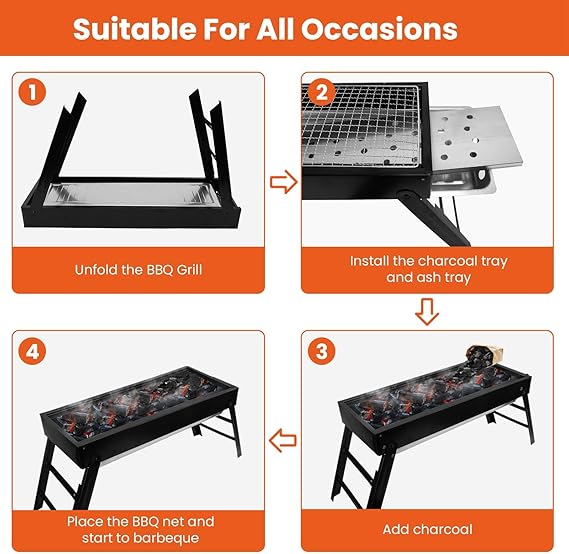 Suitable For All Occasions

1

Unfold the BBQ Grill

2

Install the charcoal tray and ash tray

3

Add charcoal

4

Place the BBQ net and start to barbeque