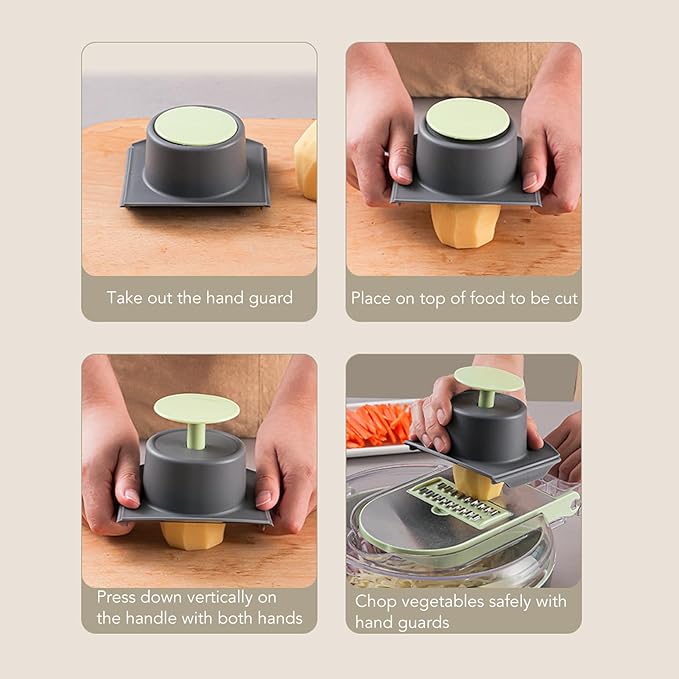 Take out the hand guard

Place on top of food to be cut

Press down vertically on the handle with both hands

Chop vegetables safely with hand guards