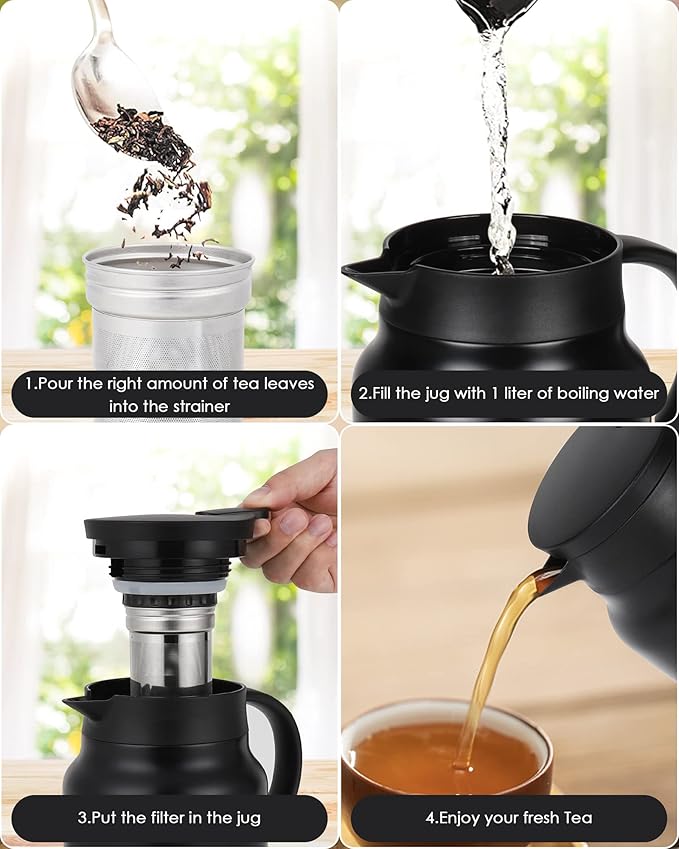 1.Pour the right amount of tea leaves into the strainer

2.Fill the jug with 1 liter of boiling water

3.Put the filter in the jug

4.Enjoy your fresh Tea