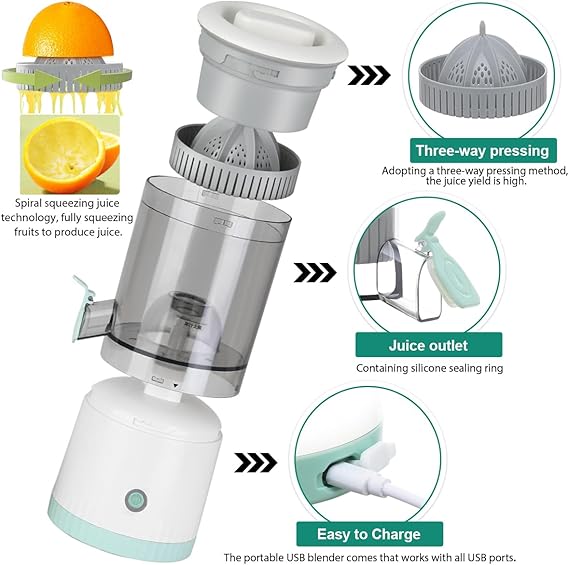 Spiral squeezing juice technology, fully squeezing fruits to produce juice.

Three-way pressing

Adopting a three-way pressing method, the juice yield is high.

Juice outlet

Containing silicone sealing ring

Easy to Charge

The portable USB blender comes that works with all USB ports.