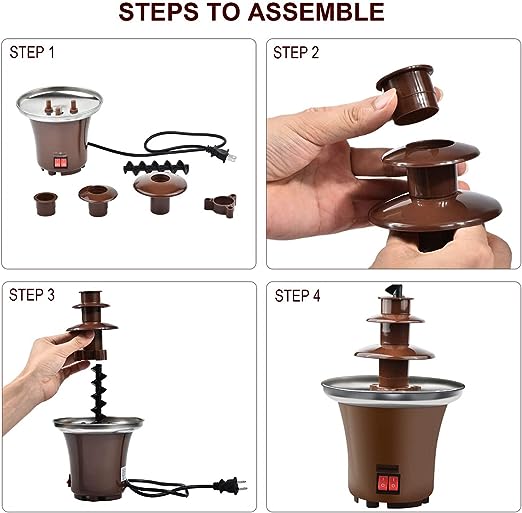 STEPS TO ASSEMBLE

STEP 1

STEP 2

STEP 3

STEP 4