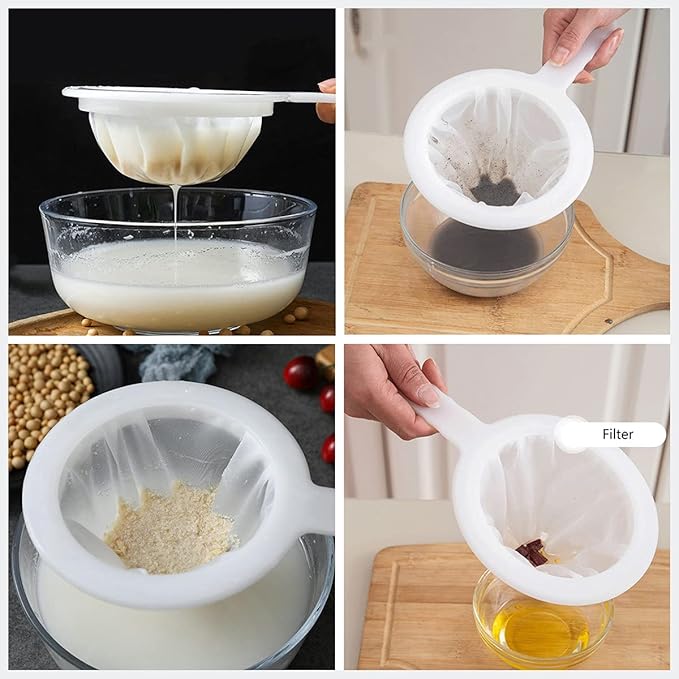 Filter