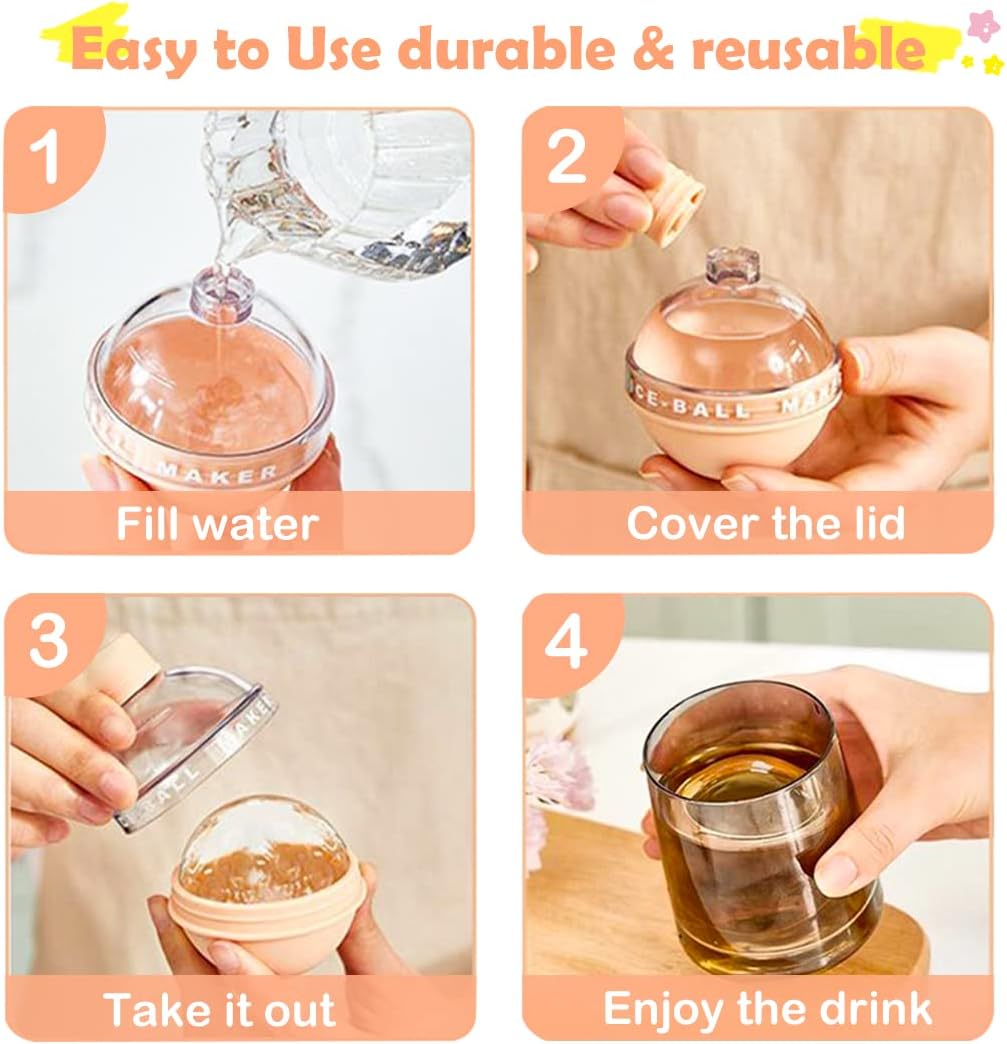 Easy to Use durable & reusable

1
MAKER
Fill water

2
ICE-BALL MAKER
Cover the lid

3
BALL MAKER
Take it out

4
Enjoy the drink