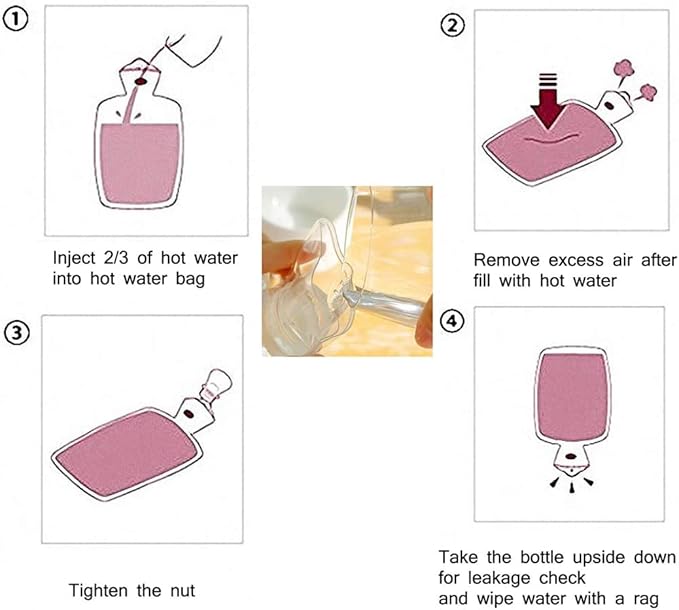 ①

Inject 2/3 of hot water into hot water bag

②

Remove excess air after fill with hot water

③

Tighten the nut

④

Take the bottle upside down for leakage check
and wipe water with a rag