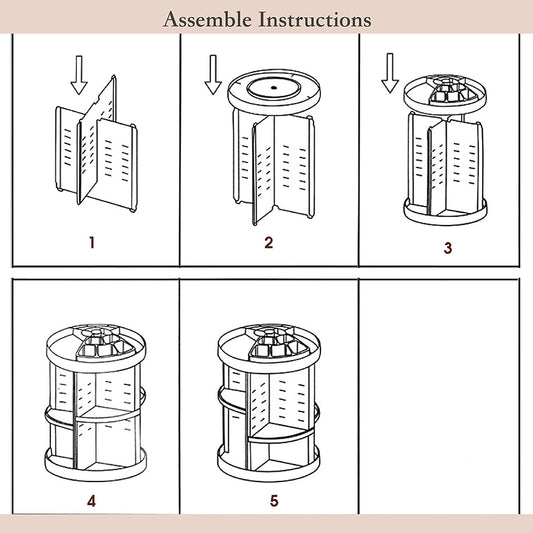 Assemble Instructions

1

2

3

4

5