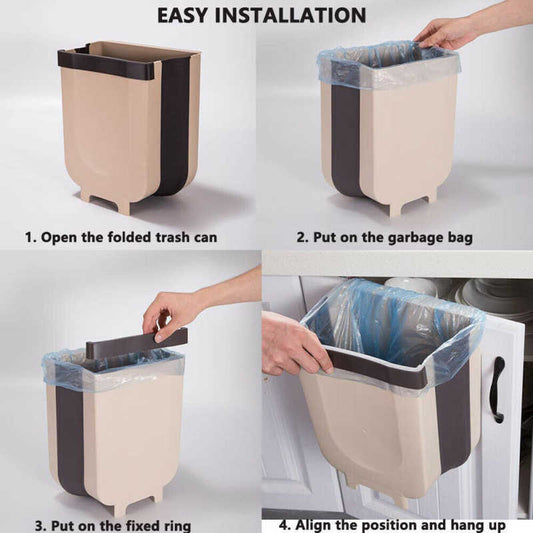 EASY INSTALLATION

1. Open the folded trash can

2. Put on the garbage bag

3. Put on the fixed ring

4. Align the position and hang up