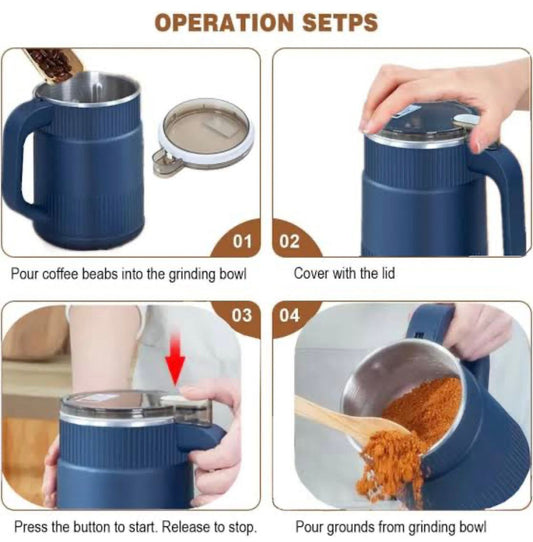 OPERATION SETPS

01

Pour coffee beabs into the grinding bowl

02

Cover with the lid

03

Press the button to start. Release to stop.

04

Pour grounds from grinding bowl